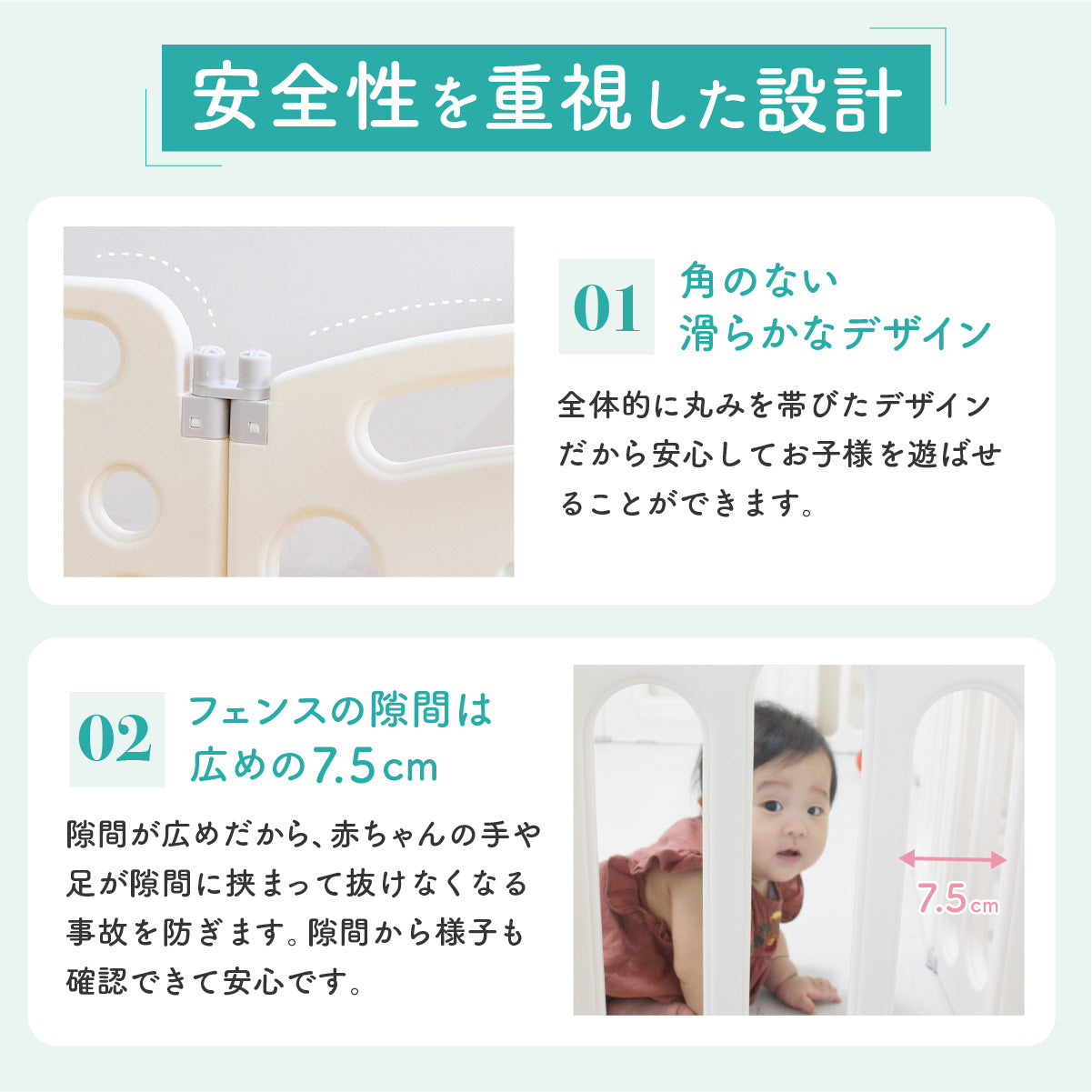 安全性を重視した設計

01 角のない
滑らかなデザイン

全体的に丸みを帯びたデザインだから安心してお子様を遊ばせることができます。

02 フェンスの隙間は
広めの7.5cm

隙間が広めだから、赤ちゃんの手や足が隙間に挟まって抜けなくなる事故を防ぎます。隙間から様子も確認できて安心です。

7.5cm