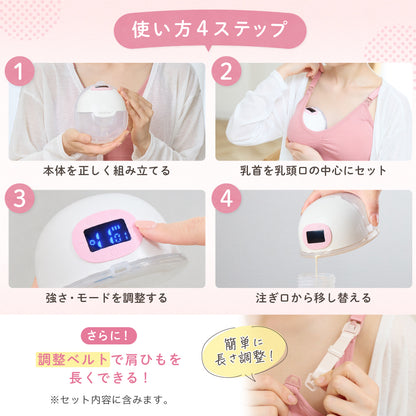 使い方4ステップ

1
本体を正しく組み立てる

2
乳首を乳頭口の中心にセット

3
強さ・モードを調整する

4
注ぎ口から移し替える

さらに!
調整ベルトで肩ひもを長くできる!
※セット内容に含みます。

簡単に長さ調整!