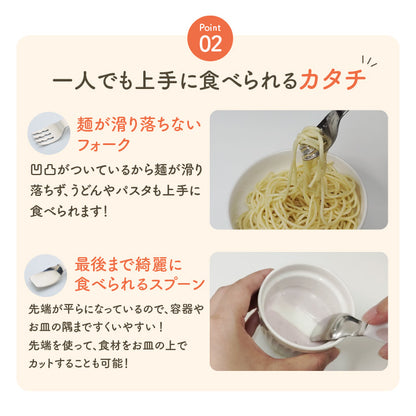 Point
02

一人でも上手に食べられるカタチ

麺が滑り落ちない
フォーク

凹凸がついているから麺が滑り落ちず、うどんやパスタも上手に食べられます！

最後まで綺麗に
食べられるスプーン

先端が平らになっているので、容器やお皿の隅まですくいやすい！
先端を使って、食材をお皿の上でカットすることも可能！